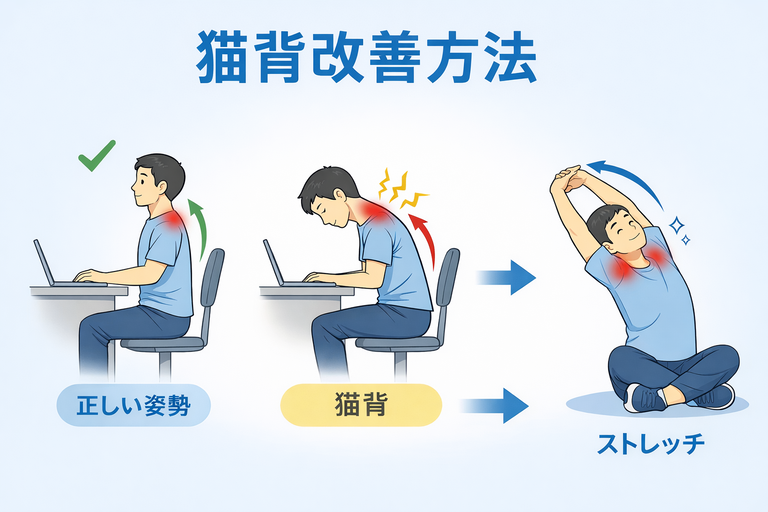 猫背改善方法

正しい姿勢

猫背

ストレッチ