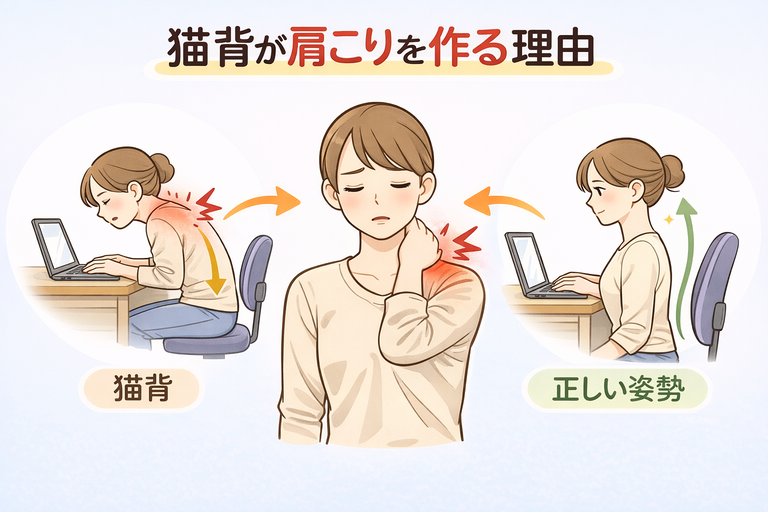 猫背が肩こりを作る理由

猫背

正しい姿勢